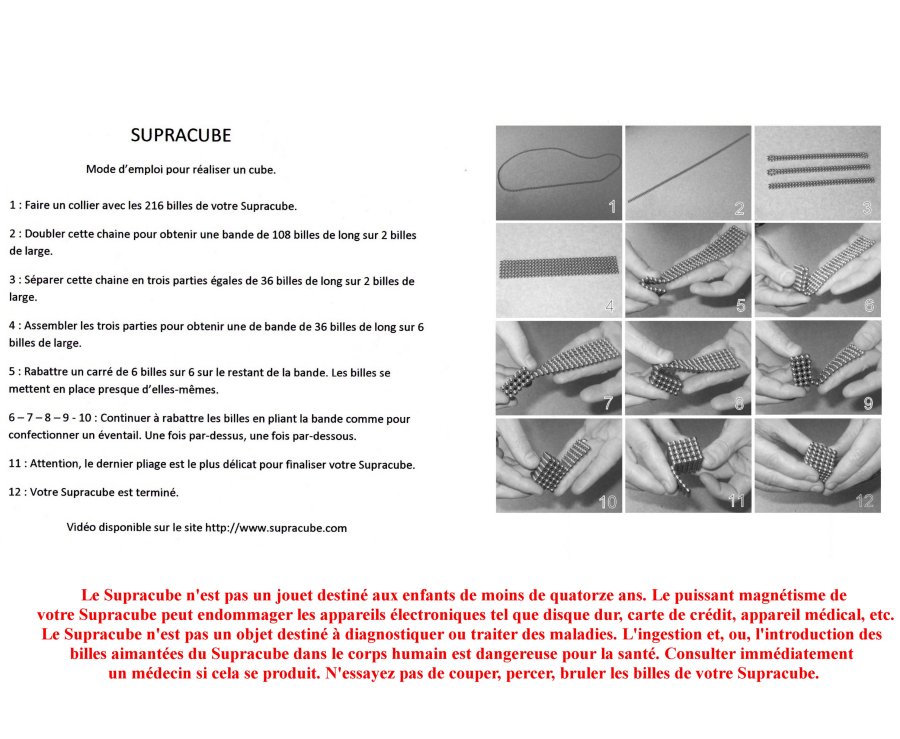 SUPRACUBE

Mode d'emploi pour réaliser un cube.

1 : Faire un collier avec les 216 billes de votre Supracube.

2 : Doubler cette chaine pour obtenir une bande de 108 billes de long sur 2 billes de large.

3 : Séparer cette chaine en trois parties égales de 36 billes de long sur 2 billes de large.

4 : Assembler les trois parties pour obtenir une de bande de 36 billes de long sur 6 billes de large.

5 : Rabattre un carré de 6 billes sur 6 sur le restant de la bande. Les billes se mettent en place presque d'elles-mêmes.

6 – 7 – 8 – 9 - 10 : Continuer à rabattre les billes en pliant la bande comme pour confectionner un éventail. Une fois par-dessus, une fois par-dessous.

11 : Attention, le dernier pliage est le plus délicat pour finaliser votre Supracube.

12 : Votre Supracube est terminé.

Vidéo disponible sur le site http://www.supracube.com

1 2 3 4 5 6 7 8 9 10 11 12

Le Supracube n'est pas un jouet destiné aux enfants de moins de quatorze ans. Le puissant magnétisme de votre Supracube peut endommager les appareils électroniques tel que disque dur, carte de crédit, appareil médical, etc. Le Supracube n'est pas un objet destiné à diagnostiquer ou traiter des maladies. L'ingestion et, ou, l'introduction des billes aimantées du Supracube dans le corps humain est dangereuse pour la santé. Consulter immédiatement un médecin si cela se produit. N'essayez pas de couper, percer, bruler les billes de votre Supracube.