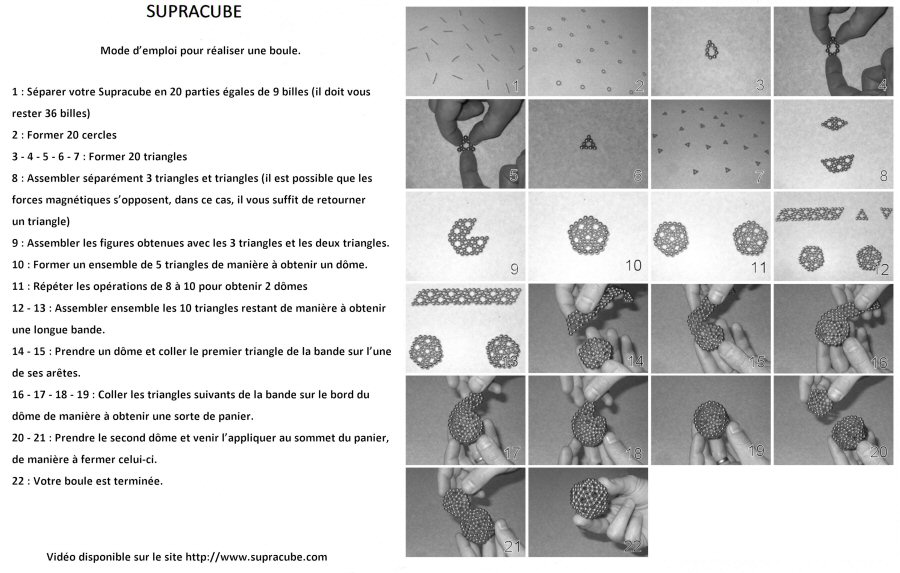 SUPRACUBE

Mode d'emploi pour réaliser une boule.

1 : Séparer votre Supracube en 20 parties égales de 9 billes (il doit vous rester 36 billes)

2 : Former 20 cercles

3 - 4 - 5 - 6 - 7 : Former 20 triangles

8 : Assembler séparément 3 triangles et triangles (il est possible que les forces magnétiques s'opposent, dans ce cas, il vous suffit de retourner un triangle)

9 : Assembler les figures obtenues avec les 3 triangles et les deux triangles.

10 : Former un ensemble de 5 triangles de manière à obtenir un dôme.

11 : Répéter les opérations de 8 à 10 pour obtenir 2 dômes

12 - 13 : Assembler ensemble les 10 triangles restant de manière à obtenir une longue bande.

14 - 15 : Prendre un dôme et coller le premier triangle de la bande sur l'une de ses arêtes.

16 - 17 - 18 - 19 : Coller les triangles suivants de la bande sur le bord du dôme de manière à obtenir une sorte de panier.

20 - 21 : Prendre le second dôme et venir l'appliquer au sommet du panier, de manière à fermer celui-ci.

22 : Votre boule est terminée.

Vidéo disponible sur le site http://www.supracube.com

1 2 3 4 5 6 7 8 9 10 11 12 13 14 15 16 17 18 19 20 21 22